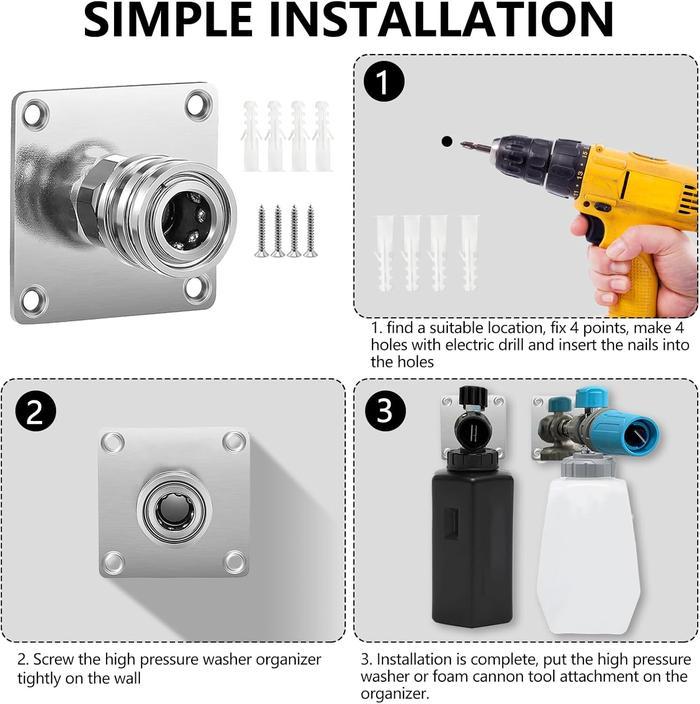 SIMPLE INSTALLATION

1

1. find a suitable location, fix 4 points, make 4 holes with electric drill and insert the nails into the holes

2

2. Screw the high pressure washer organizer tightly on the wall

3

3. Installation is complete, put the high pressure washer or foam cannon tool attachment on the organizer.