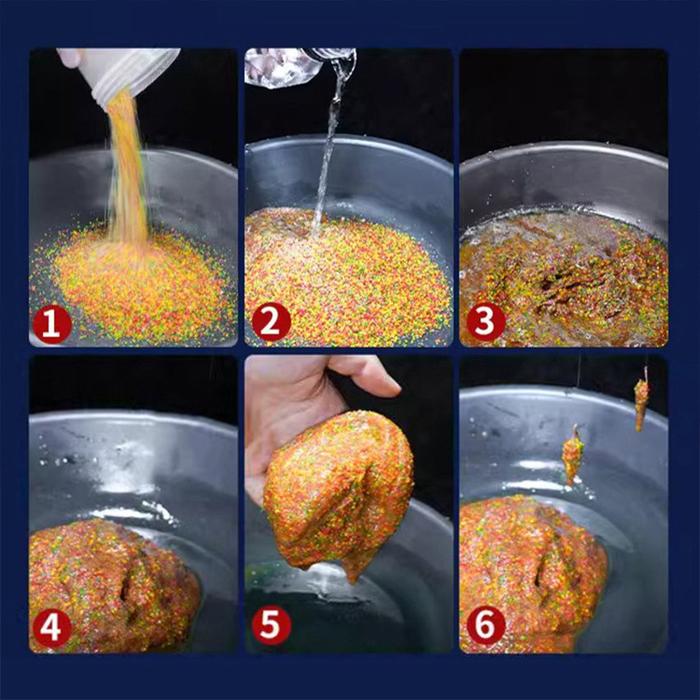 1
2
3
4
5
6