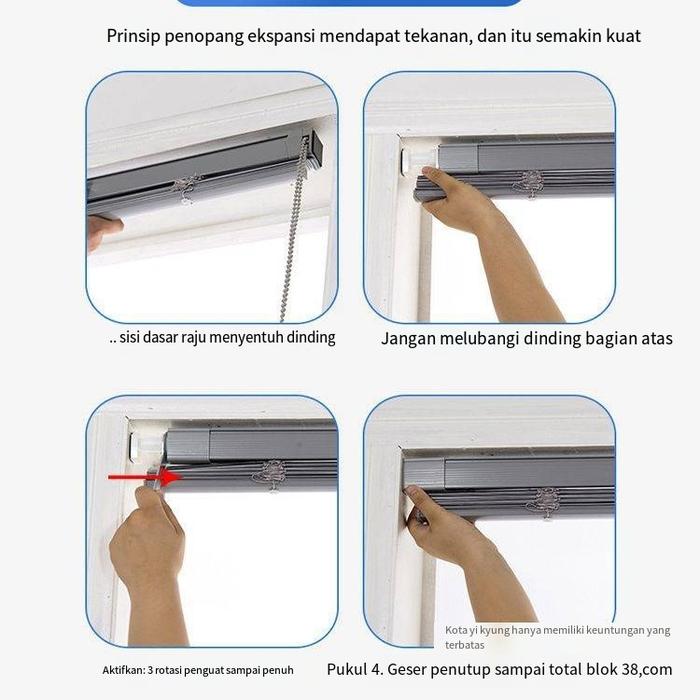 Prinsip penopang ekspansi mendapat tekanan, dan itu semakin kuat

.. sisi dasar raju menyentuh dinding

Jangan melubangi dinding bagian atas

Kota yi kyung hanya memiliki keuntungan yang terbatas

Aktifkan: 3 rotasi penguat sampai penuh

Pukul 4. Geser penutup sampai total blok 38,com