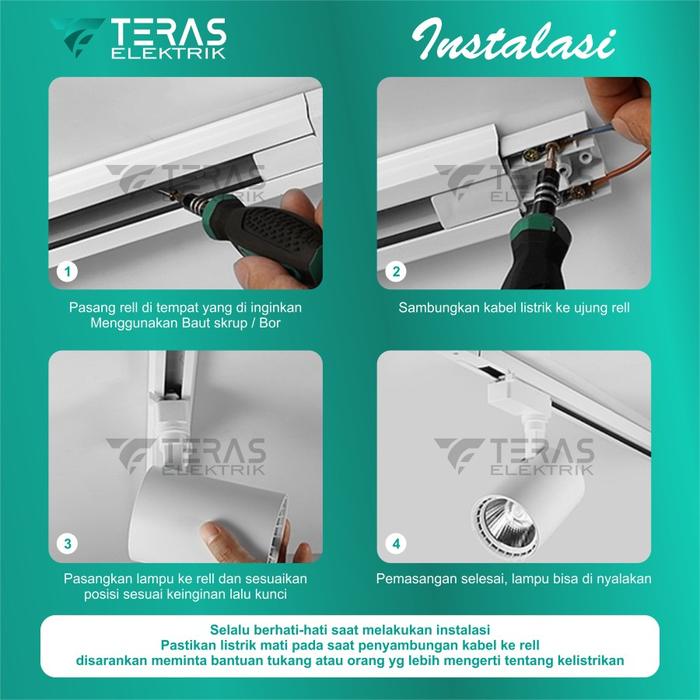 TERAS ELEKTRIK

Instalasi

TERAS ELEKTRIK

1

Pasang rell di tempat yang di inginkan Menggunakan Baut skrup / Bor

TERAS ELEKTRIK

2

Sambungkan kabel listrik ke ujung rell

TERAS ELEKTRIK

3

Pasangkan lampu ke rell dan sesuaikan posisi sesuai keinginan lalu kunci

TERAS ELEKTRIK

4

Pemasangan selesai, lampu bisa di nyalakan

Selalu berhati-hati saat melakukan instalasi
Pastikan listrik mati pada saat penyambungan kabel ke rell
disarankan meminta bantuan tukang atau orang yg lebih mengerti tentang kelistrikan