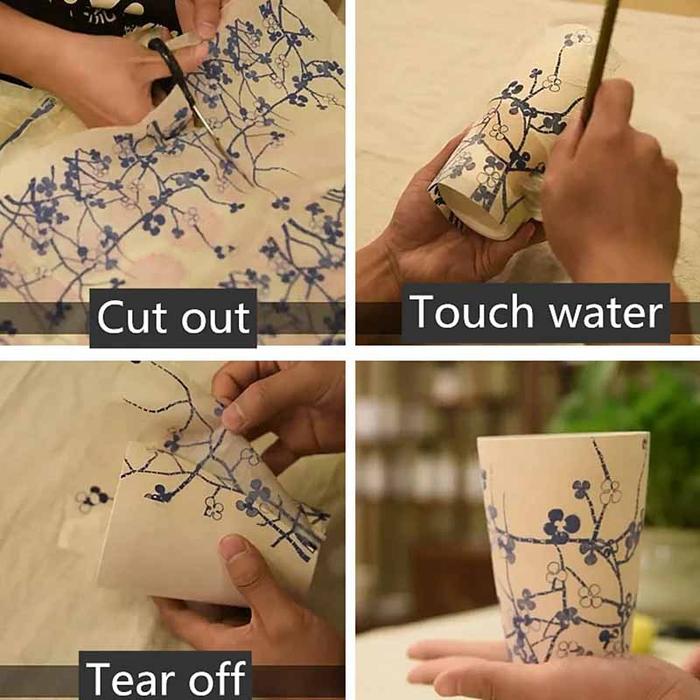 Cut out

Touch water

Tear off