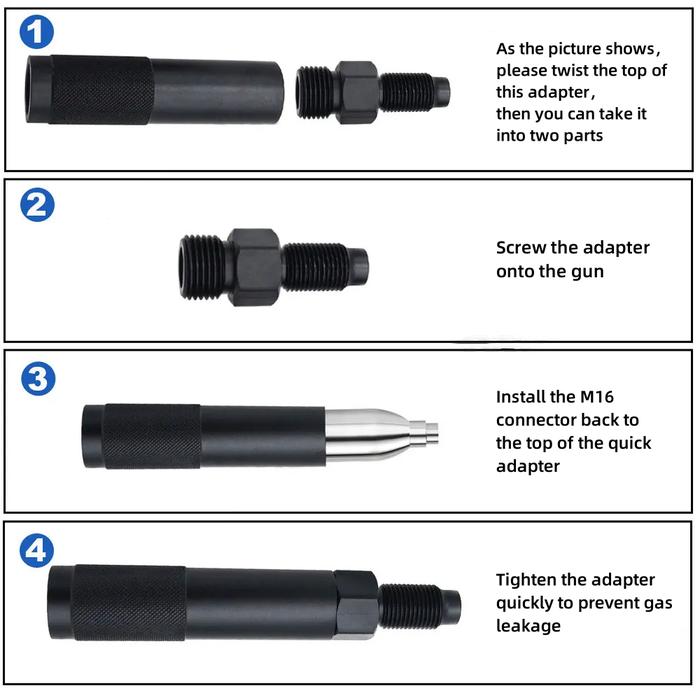 1

As the picture shows, please twist the top of this adapter, then you can take it into two parts

2

Screw the adapter onto the gun

3

Install the M16 connector back to the top of the quick adapter

4

Tighten the adapter quickly to prevent gas leakage